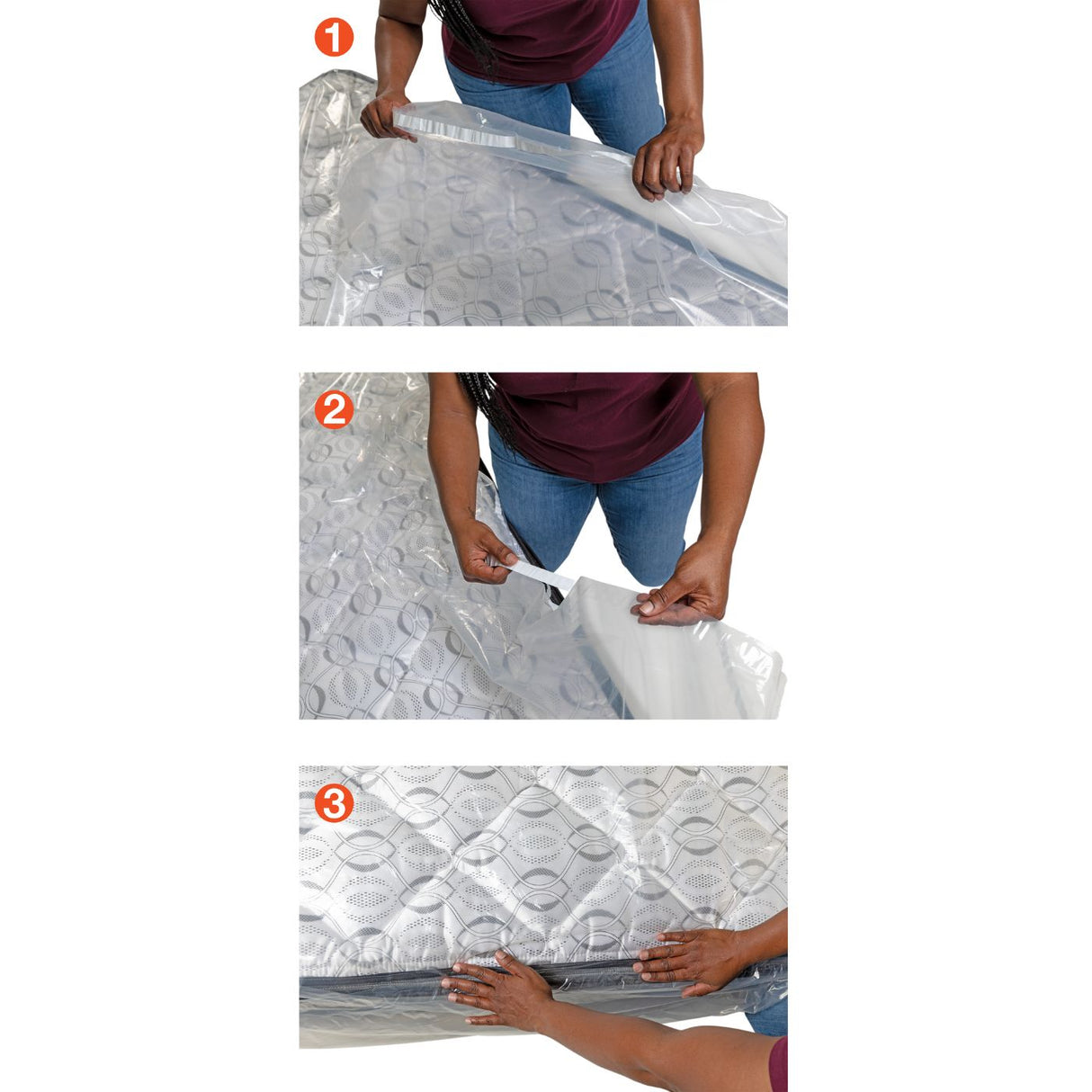 1

2

3